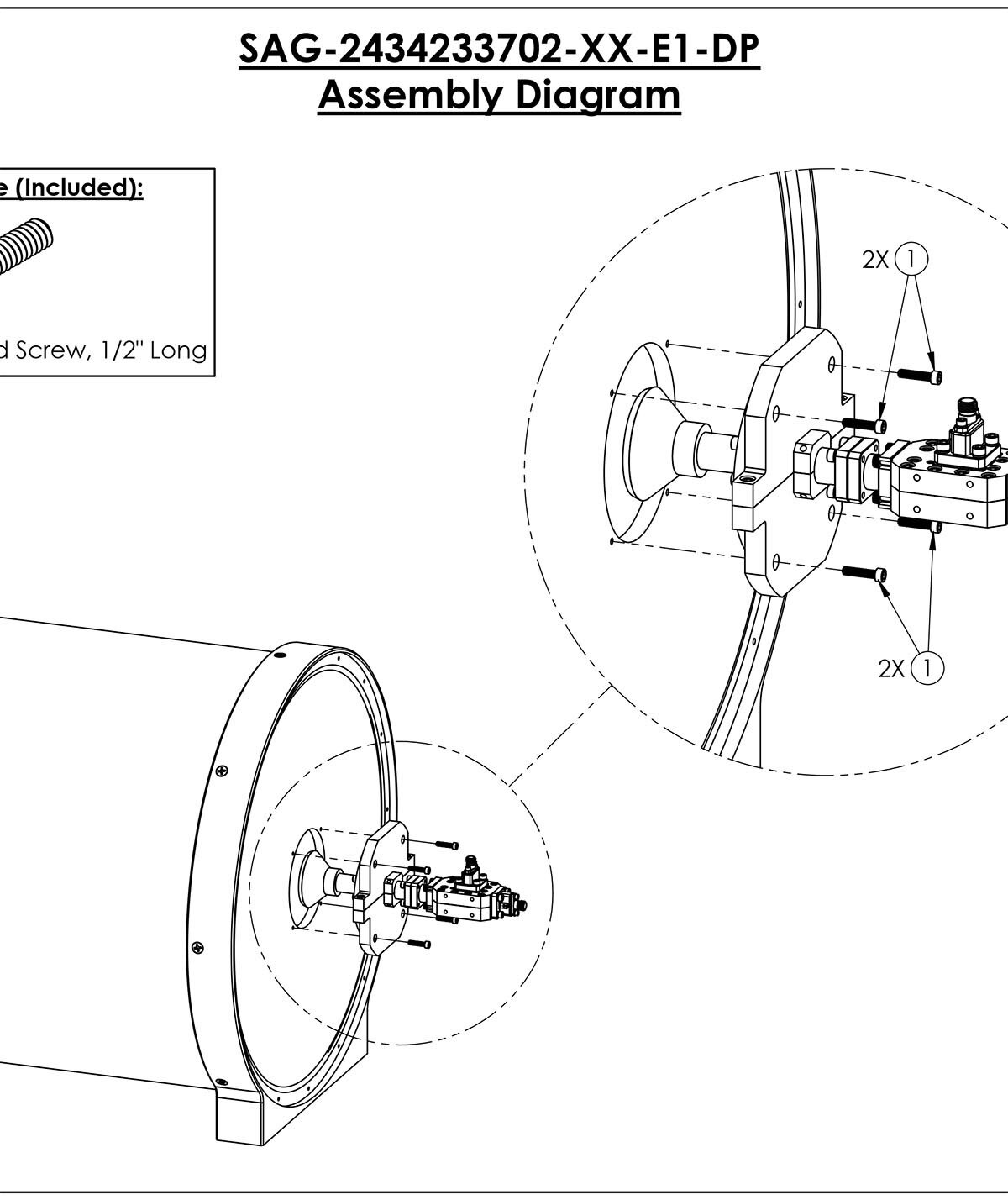 SAG-2434233702-XX-E1-DP
Assembly Diagram

e (Included):

d Screw, 1/2" Long

2X 1

2X 1